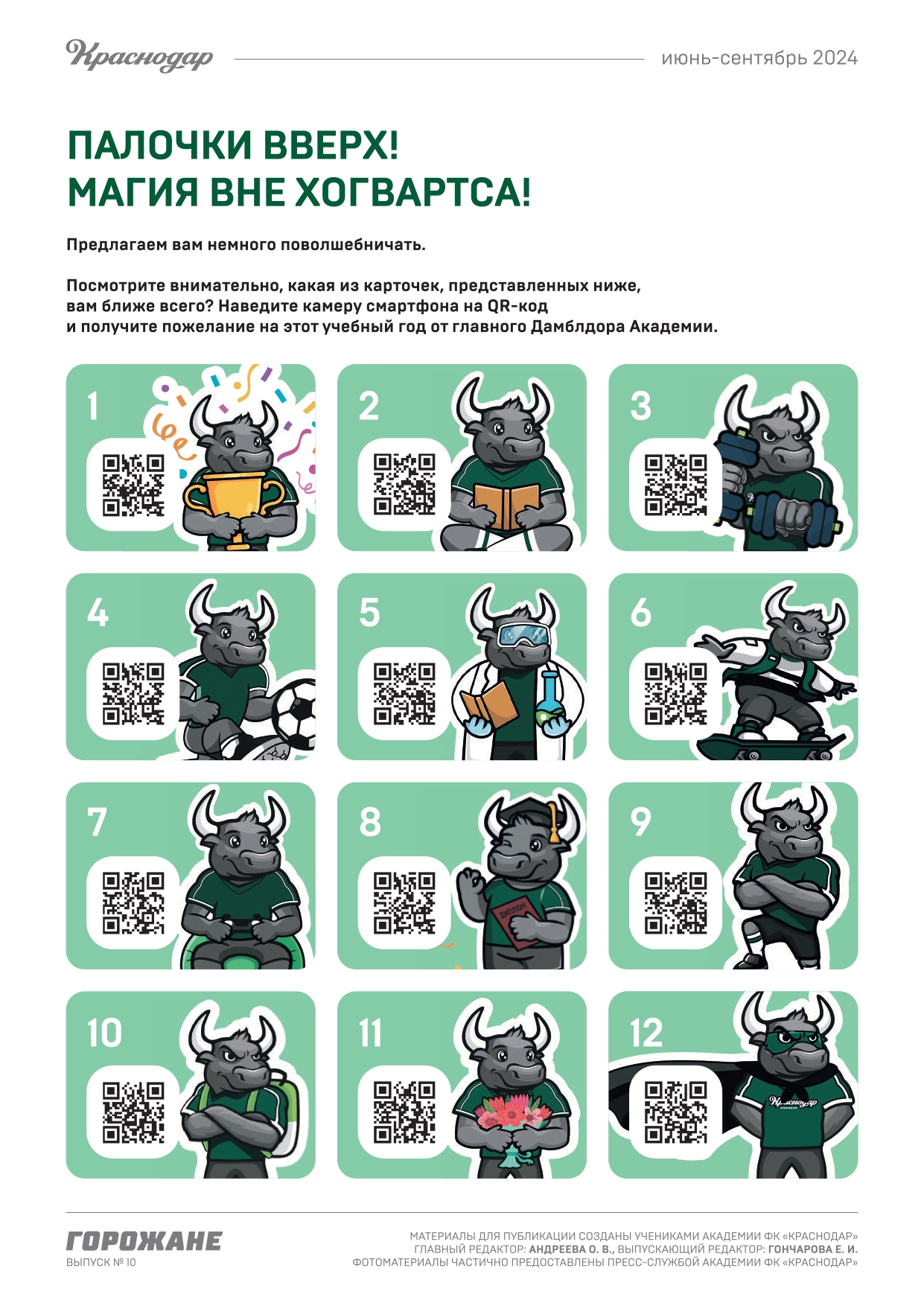 Краснодар

июнь-сентябрь 2024

ПАЛОЧКИ ВВЕРХ!
МАГИЯ ВНЕ ХОГВАРТСА!

Предлагаем вам немного поволшебничать.

Посмотрите внимательно, какая из карточек, представленных ниже, вам ближе всего? Наведите камеру смартфона на QR-код и получите пожелание на этот учебный год от главного Дамблдора Академии.

1

2

3

4

5

6

7

8

ДИПЛОМ

9

10

11

12

Краснодар

ГОРОЖАНЕ
ВЫПУСК № 10

МАТЕРИАЛЫ ДЛЯ ПУБЛИКАЦИИ СОЗДАНЫ УЧЕНИКАМИ АКАДЕМИИ ФК «КРАСНОДАР»
ГЛАВНЫЙ РЕДАКТОР: АНДРЕЕВА О. В., ВЫПУСКАЮЩИЙ РЕДАКТОР: ГОНЧАРОВА Е. И.
ФОТОМАТЕРИАЛЫ ЧАСТИЧНО ПРЕДОСТАВЛЕНЫ ПРЕСС-СЛУЖБОЙ АКАДЕМИИ ФК «КРАСНОДАР»