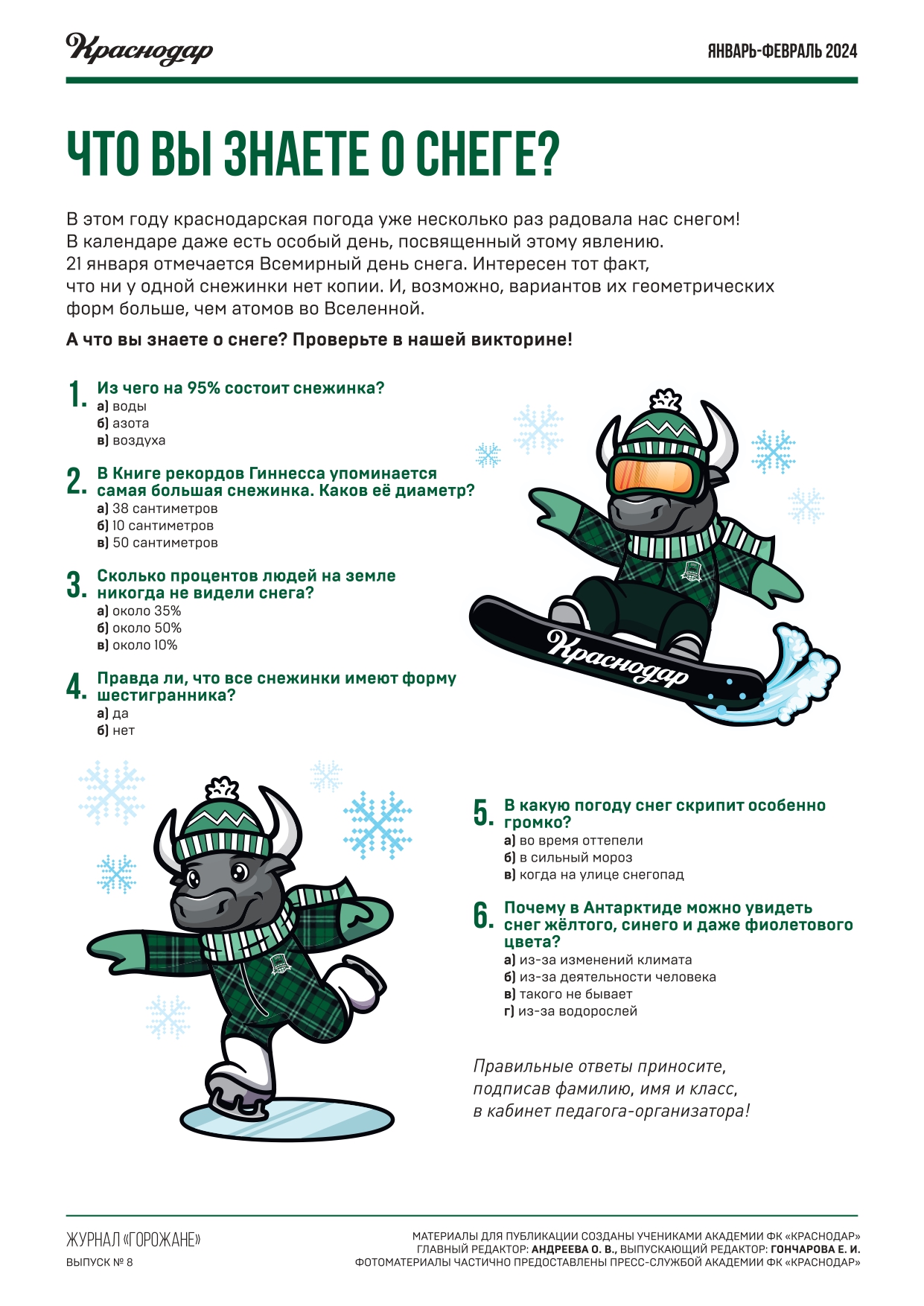 Краснодар

ЯНВАРЬ-ФЕВРАЛЬ 2024

ЧТО ВЫ ЗНАЕТЕ О СНЕГЕ?

В этом году краснодарская погода уже несколько раз радовала нас снегом! В календаре даже есть особый день, посвященный этому явлению. 21 января отмечается Всемирный день снега. Интересен тот факт, что ни у одной снежинки нет копии. И, возможно, вариантов их геометрических форм больше, чем атомов во Вселенной.

А что вы знаете о снеге? Проверьте в нашей викторине!

1. Из чего на 95% состоит снежинка?
а) воды
б) азота
в) воздуха

2. В Книге рекордов Гиннесса упоминается самая большая снежинка. Каков её диаметр?
а) 38 сантиметров
б) 10 сантиметров
в) 50 сантиметров

3. Сколько процентов людей на земле никогда не видели снега?
а) около 35%
б) около 50%
в) около 10%

4. Правда ли, что все снежинки имеют форму шестигранника?
а) да
б) нет

Краснодар

5. В какую погоду снег скрипит особенно громко?
а) во время оттепели
б) в сильный мороз
в) когда на улице снегопад

6. Почему в Антарктиде можно увидеть снег жёлтого, синего и даже фиолетового цвета?
а) из-за изменений климата
б) из-за деятельности человека
в) такого не бывает
г) из-за водорослей

Правильные ответы приносите, подписав фамилию, имя и класс, в кабинет педагога-организатора!

ЖУРНАЛ «ГОРОЖАНЕ»
ВЫПУСК № 8

МАТЕРИАЛЫ ДЛЯ ПУБЛИКАЦИИ СОЗДАНЫ УЧЕНИКАМИ АКАДЕМИИ ФК «КРАСНОДАР»
ГЛАВНЫЙ РЕДАКТОР: АНДРЕЕВА О. В., ВЫПУСКАЮЩИЙ РЕДАКТОР: ГОНЧАРОВА Е. И.
ФОТОМАТЕРИАЛЫ ЧАСТИЧНО ПРЕДОСТАВЛЕНЫ ПРЕСС-СЛУЖБОЙ АКАДЕМИИ ФК «КРАСНОДАР»