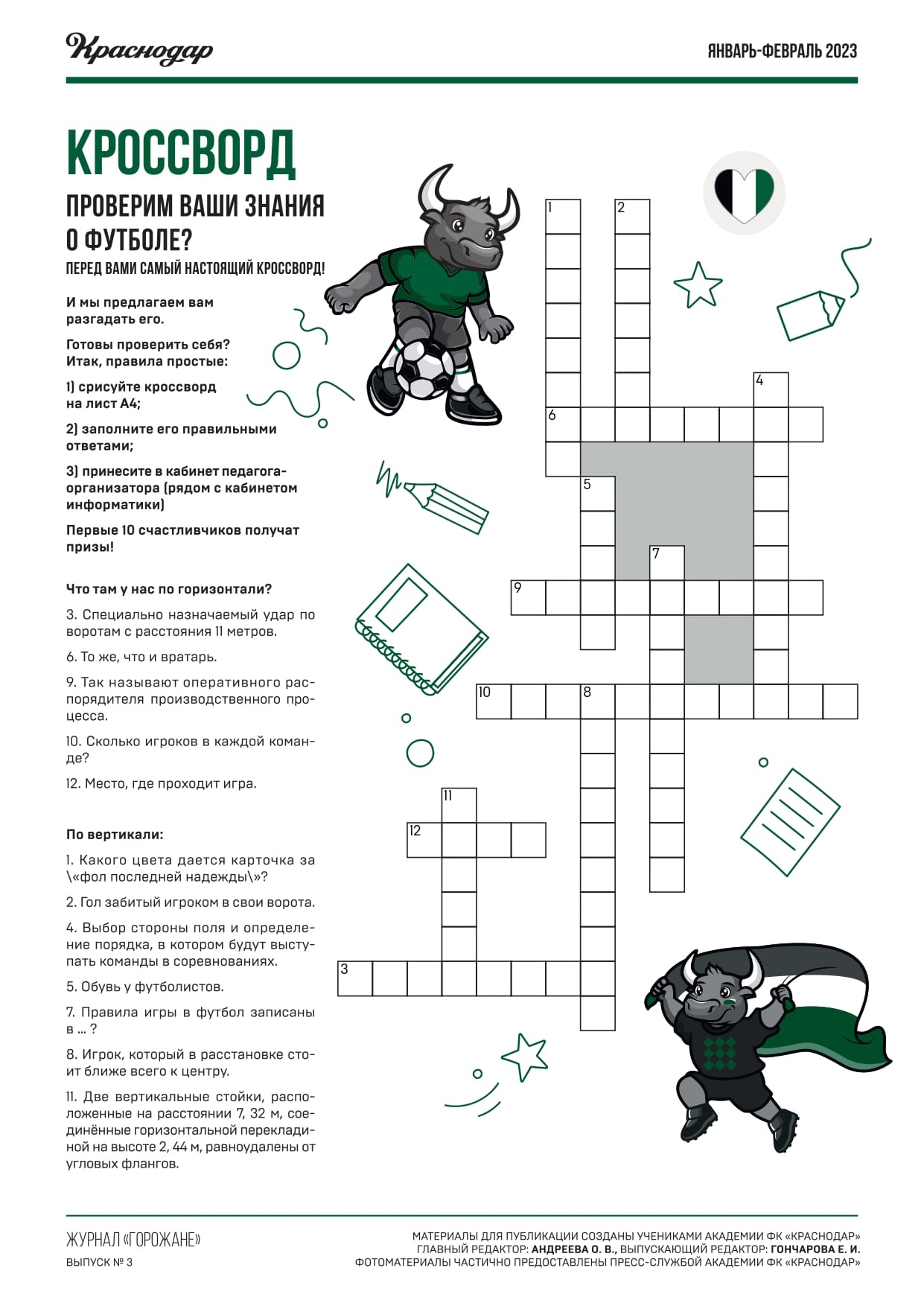 Краснодар

ЯНВАРЬ-ФЕВРАЛЬ 2023

КРОССВОРД

ПРОВЕРИМ ВАШИ ЗНАНИЯ О ФУТБОЛЕ?

ПЕРЕД ВАМИ САМЫЙ НАСТОЯЩИЙ КРОССВОРД!

И мы предлагаем вам разгадать его.

Готовы проверить себя? Итак, правила простые:

1) срисуйте кроссворд на лист А4;

2) заполните его правильными ответами;

3) принесите в кабинет педагога-организатора (рядом с кабинетом информатики)

Первые 10 счастливчиков получат призы!

Что там у нас по горизонтали?

3. Специально назначаемый удар по воротам с расстояния 11 метров.

6. То же, что и вратарь.

9. Так называют оперативного распорядителя производственного процесса.

10. Сколько игроков в каждой команде?

12. Место, где проходит игра.

По вертикали:

1. Какого цвета дается карточка за \«фол последней надежды\»?

2. Гол забитый игроком в свои ворота.

4. Выбор стороны поля и определение порядка, в котором будут выступать команды в соревнованиях.

5. Обувь у футболистов.

7. Правила игры в футбол записаны в ... ?

8. Игрок, который в расстановке стоит ближе всего к центру.

11. Две вертикальные стойки, расположенные на расстоянии 7, 32 м, соединённые горизонтальной перекладиной на высоте 2, 44 м, равноудалены от угловых флангов.

1
2
4
6
5
7
9
10
8
11
12
3

ЖУРНАЛ «ГОРОЖАНЕ»
ВЫПУСК № 3

МАТЕРИАЛЫ ДЛЯ ПУБЛИКАЦИИ СОЗДАНЫ УЧЕНИКАМИ АКАДЕМИИ ФК «КРАСНОДАР»
ГЛАВНЫЙ РЕДАКТОР: АНДРЕЕВА О. В., ВЫПУСКАЮЩИЙ РЕДАКТОР: ГОНЧАРОВА Е. И.
ФОТОМАТЕРИАЛЫ ЧАСТИЧНО ПРЕДОСТАВЛЕНЫ ПРЕСС-СЛУЖБОЙ АКАДЕМИИ ФК «КРАСНОДАР»